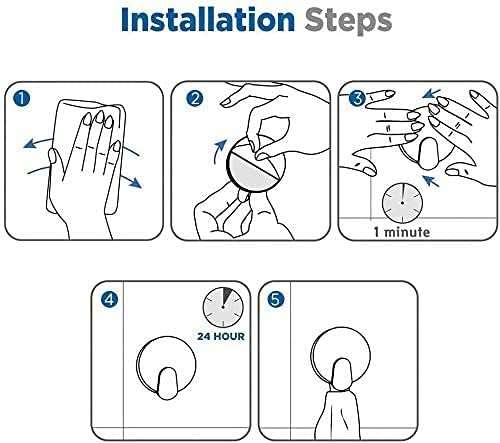 Installation Steps

1

2

3

1 minute

4

24 HOUR

5